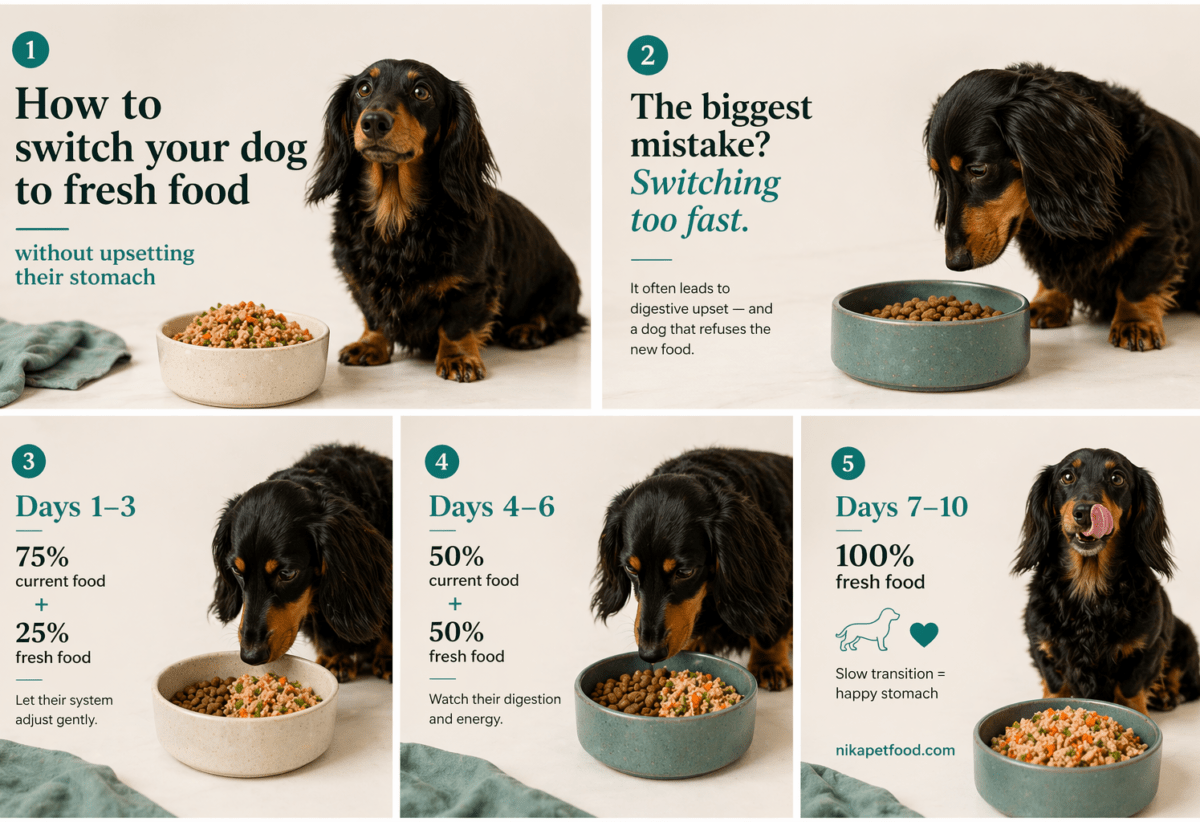 1

How to switch your dog to fresh food

without upsetting their stomach

2

The biggest mistake? Switching too fast.

It often leads to digestive upset — and a dog that refuses the new food.

3

Days 1–3

75%
current food
+
25%
fresh food

Let their system adjust gently.

4

Days 4–6

50%
current food
+
50%
fresh food

Watch their digestion and energy.

5

Days 7–10

100%
fresh food

Slow transition = happy stomach

nikapetfood.com